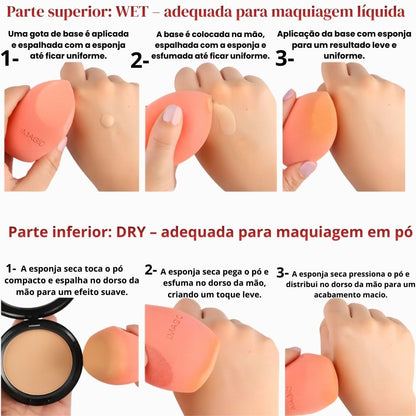 Parte superior: WET – adequada para maquiagem líquida

1- Uma gota de base é aplicada e espalhada com a esponja até ficar uniforme.

2- A base é colocada na mão, espalhada com a esponja e esfumada até ficar uniforme.

3- Aplicação da base com esponja para um resultado leve e uniforme.

MAGIC

Parte inferior: DRY – adequada para maquiagem em pó

1- A esponja seca toca o pó compacto e espalha no dorso da mão para um efeito suave.

2- A esponja seca pega o pó e esfuma no dorso da mão, criando um toque leve.

3- A esponja seca pressiona o pó e distribui no dorso da mão para um acabamento macio.

MAGIC