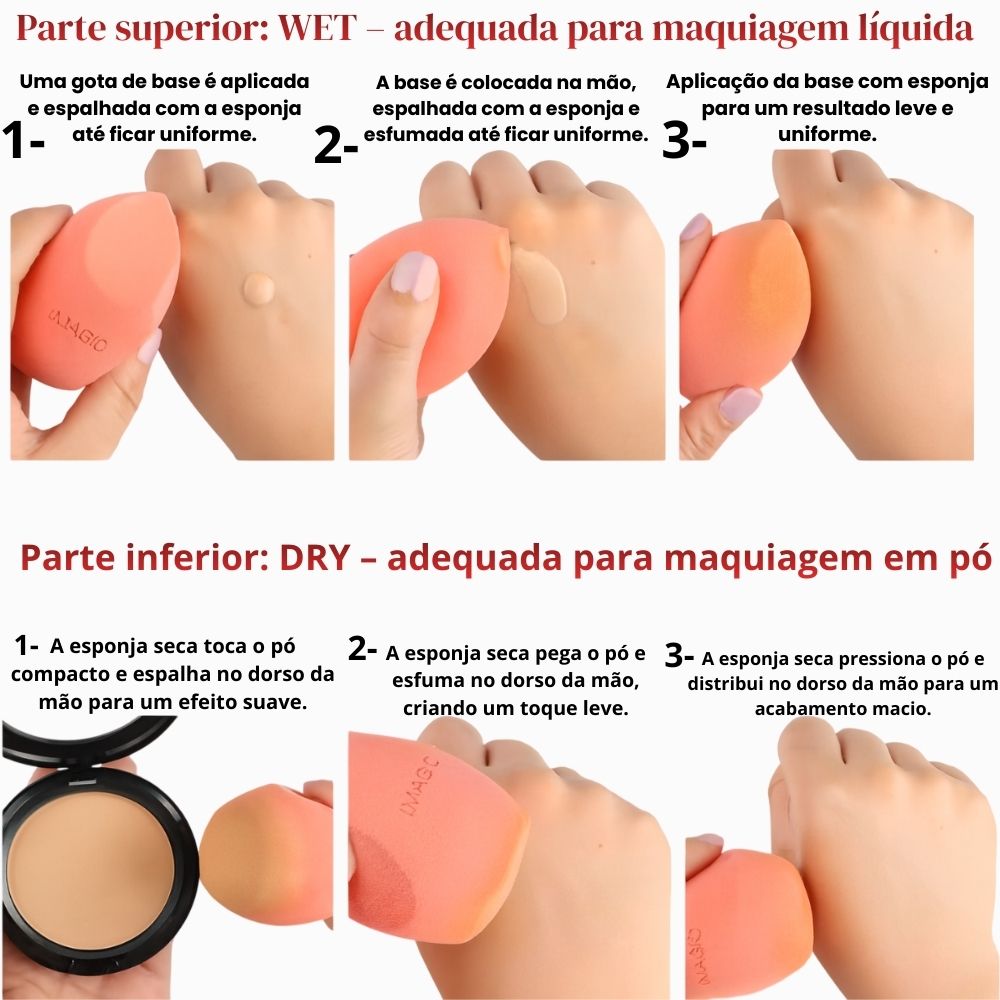 Parte superior: WET – adequada para maquiagem líquida

1- Uma gota de base é aplicada e espalhada com a esponja até ficar uniforme.

2- A base é colocada na mão, espalhada com a esponja e esfumada até ficar uniforme.

3- Aplicação da base com esponja para um resultado leve e uniforme.

IMAGIC

Parte inferior: DRY – adequada para maquiagem em pó

1- A esponja seca toca o pó compacto e espalha no dorso da mão para um efeito suave.

2- A esponja seca pega o pó e esfuma no dorso da mão, criando um toque leve.

3- A esponja seca pressiona o pó e distribui no dorso da mão para um acabamento macio.

IMAGIC

IMAGIC